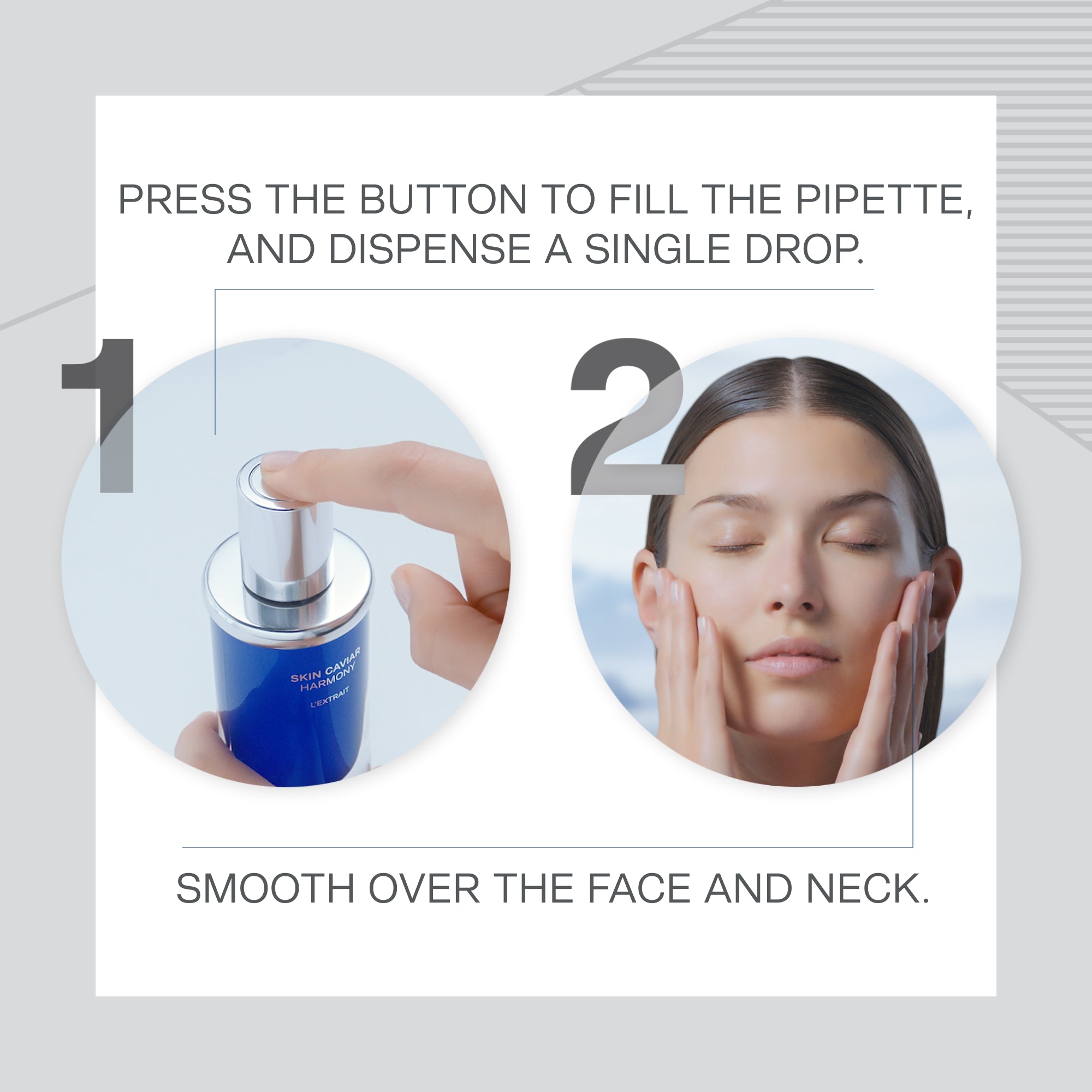 PRESS THE BUTTON TO FILL THE PIPETTE, AND DISPENSE A SINGLE DROP.

1

SKIN CAVIAR HARMONY
L'EXTRAIT

2

SMOOTH OVER THE FACE AND NECK.